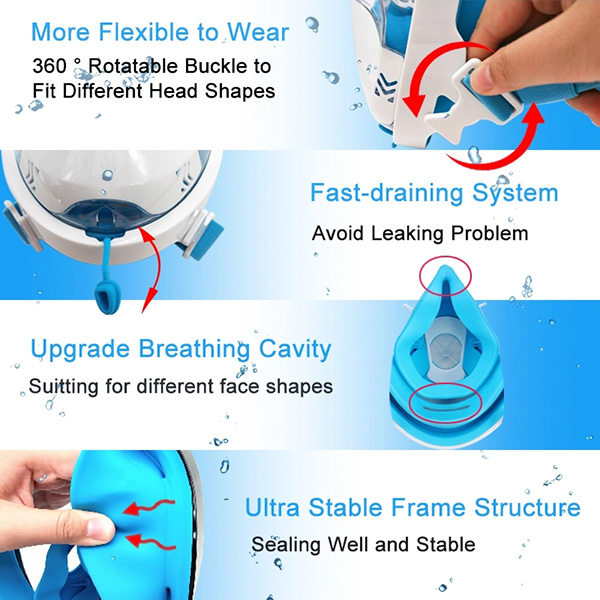 More Flexible to Wear

360 ° Rotatable Buckle to Fit Different Head Shapes

Fast-draining System

Avoid Leaking Problem

Upgrade Breathing Cavity

Suitting for different face shapes

Ultra Stable Frame Structure

Sealing Well and Stable