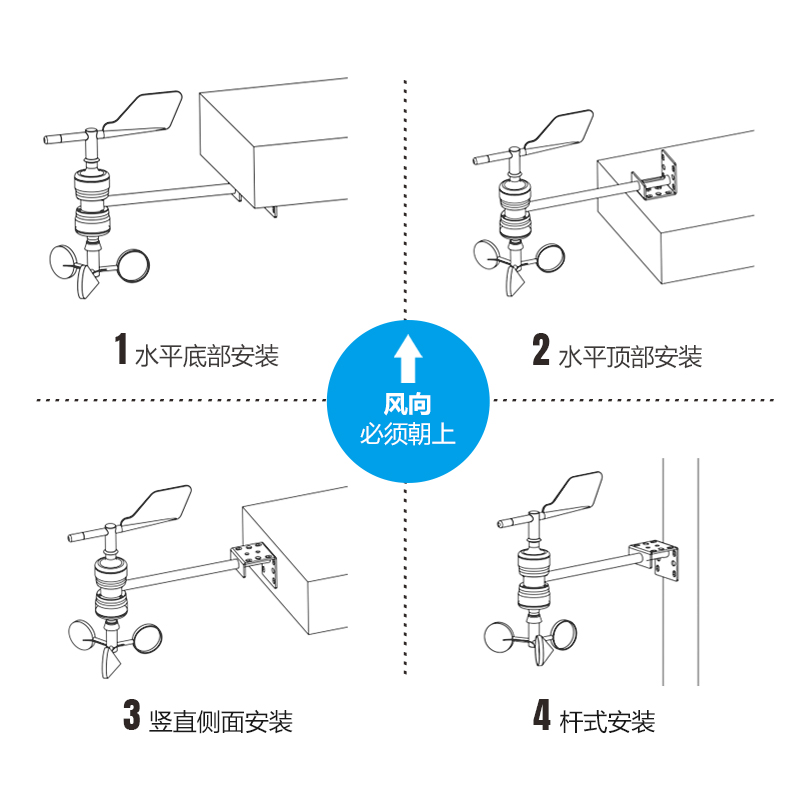 1 水平底部安装

2 水平顶部安装

风向
必须朝上

3 竖直侧面安装

4 杆式安装