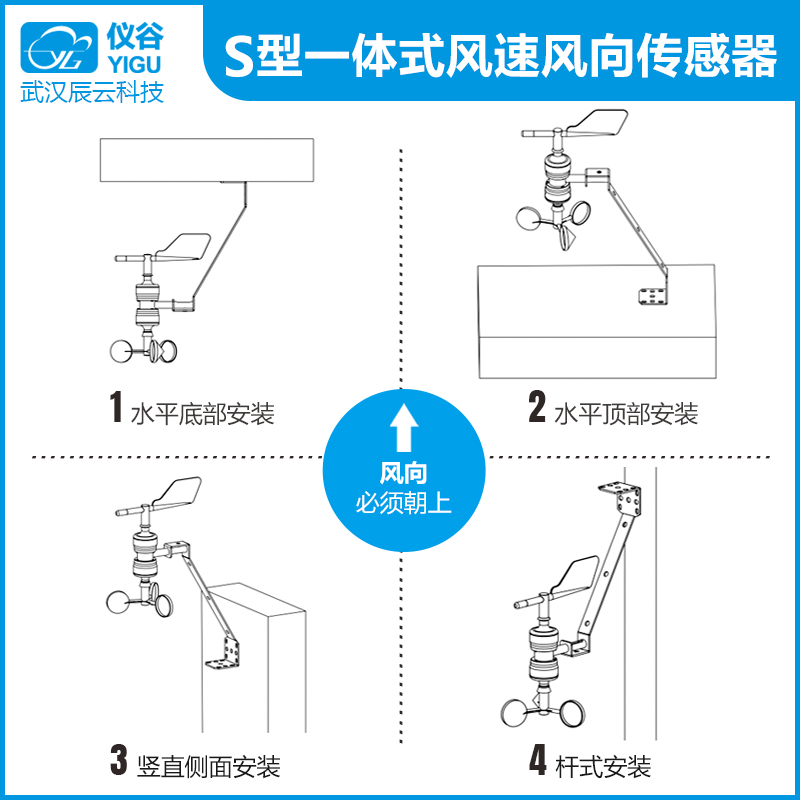 仪谷
YIGU
武汉辰云科技

S型一体式风速风向传感器

1 水平底部安装

2 水平顶部安装

风向
必须朝上

3 竖直侧面安装

4 杆式安装