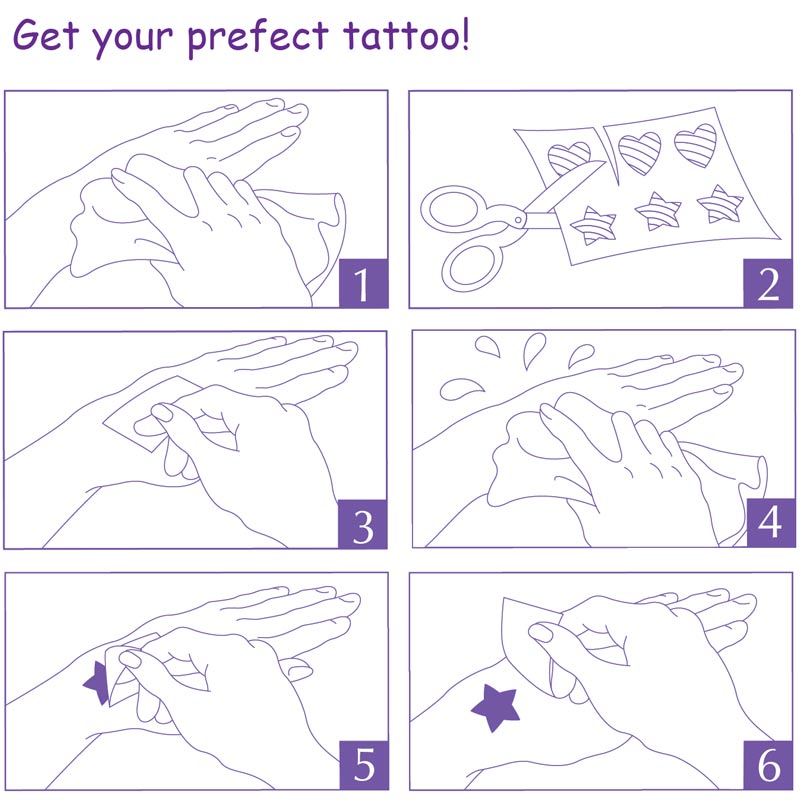 Get your prefect tattoo!

1

2

3

4

5

6