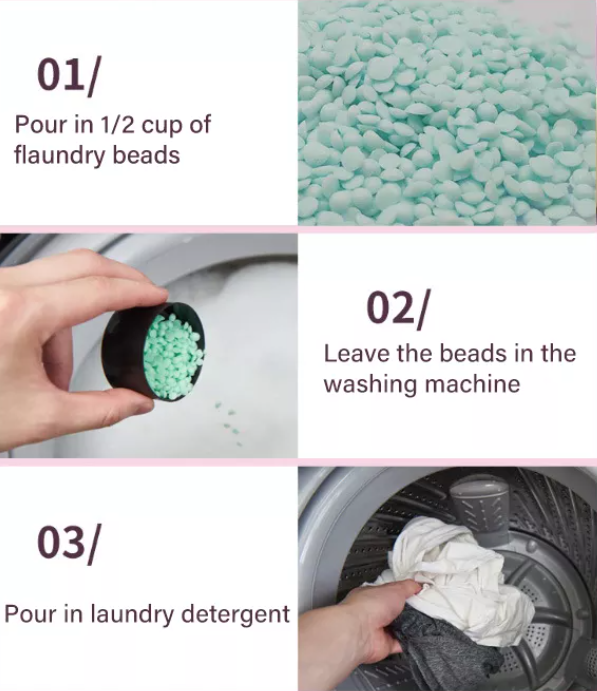 01/

Pour in 1/2 cup of flaundry beads

02/

Leave the beads in the washing machine

03/

Pour in laundry detergent