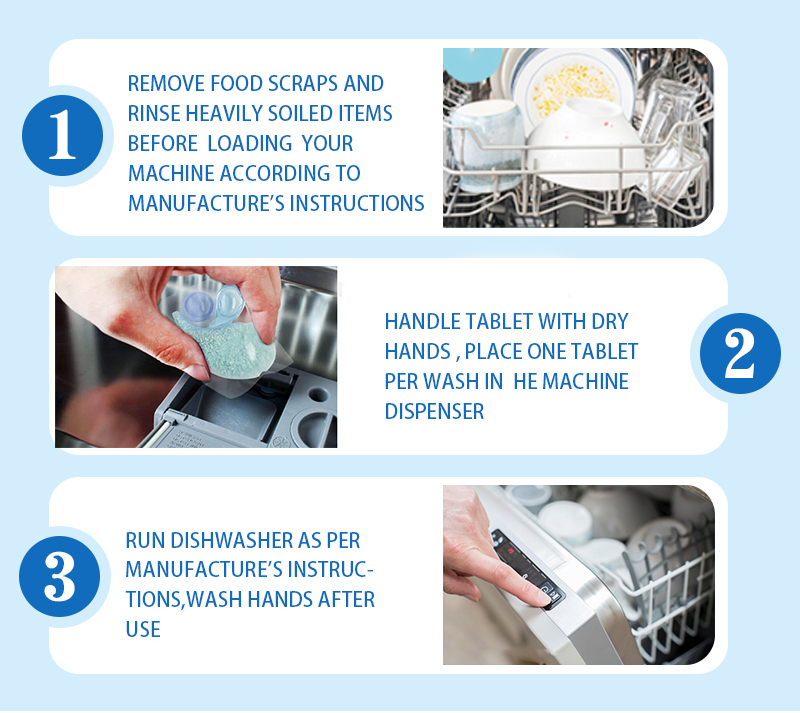 1

REMOVE FOOD SCRAPS AND RINSE HEAVILY SOILED ITEMS BEFORE LOADING YOUR MACHINE ACCORDING TO MANUFACTURE'S INSTRUCTIONS

HANDLE TABLET WITH DRY HANDS , PLACE ONE TABLET PER WASH IN HE MACHINE DISPENSER

2

3

RUN DISHWASHER AS PER MANUFACTURE'S INSTRUCTIONS,WASH HANDS AFTER USE