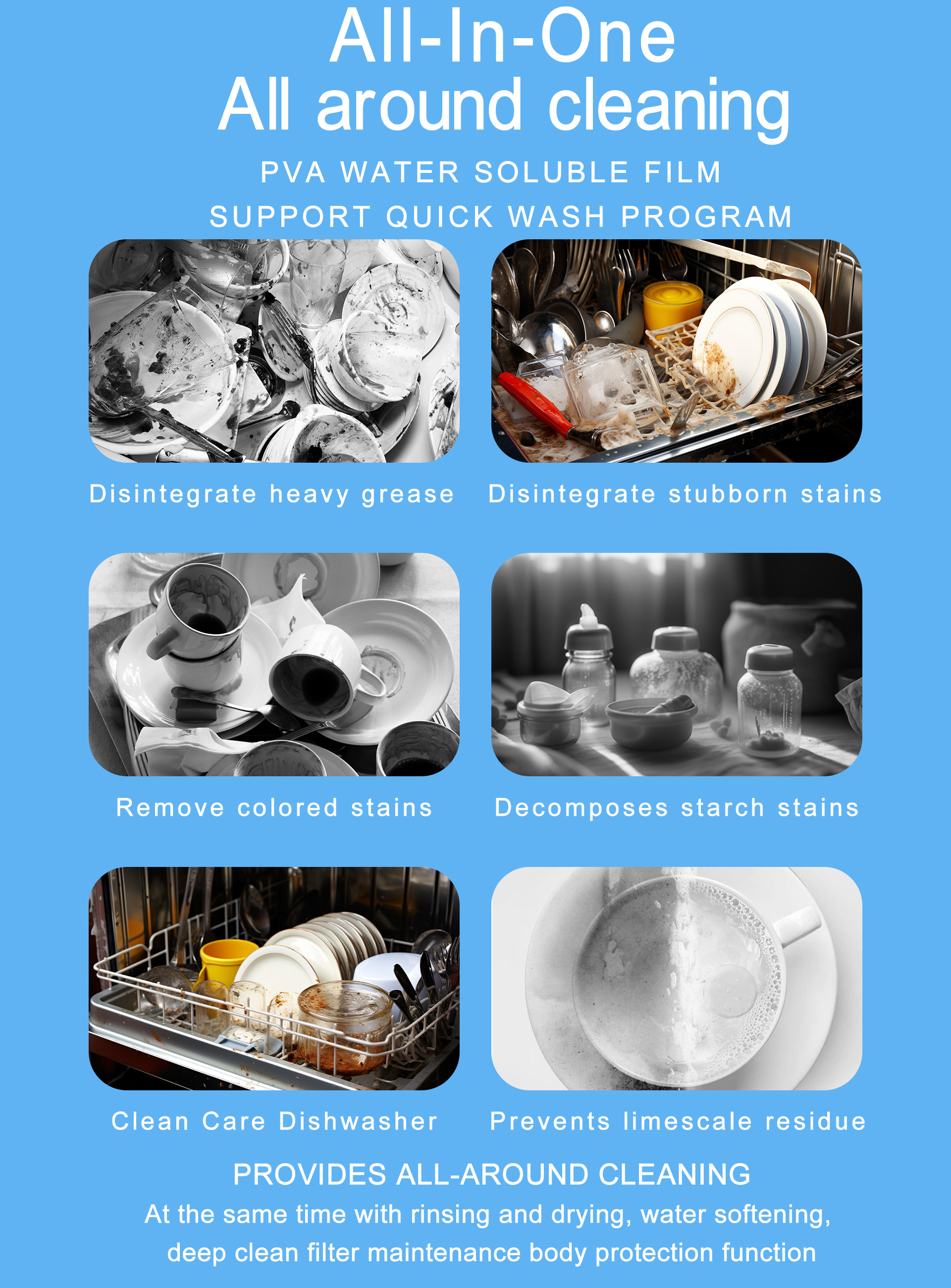 All-In-One
All around cleaning

PVA WATER SOLUBLE FILM
SUPPORT QUICK WASH PROGRAM

Disintegrate heavy grease

Disintegrate stubborn stains

Remove colored stains

Decomposes starch stains

Clean Care Dishwasher

Prevents limescale residue

PROVIDES ALL-AROUND CLEANING
At the same time with rinsing and drying, water softening, deep clean filter maintenance body protection function