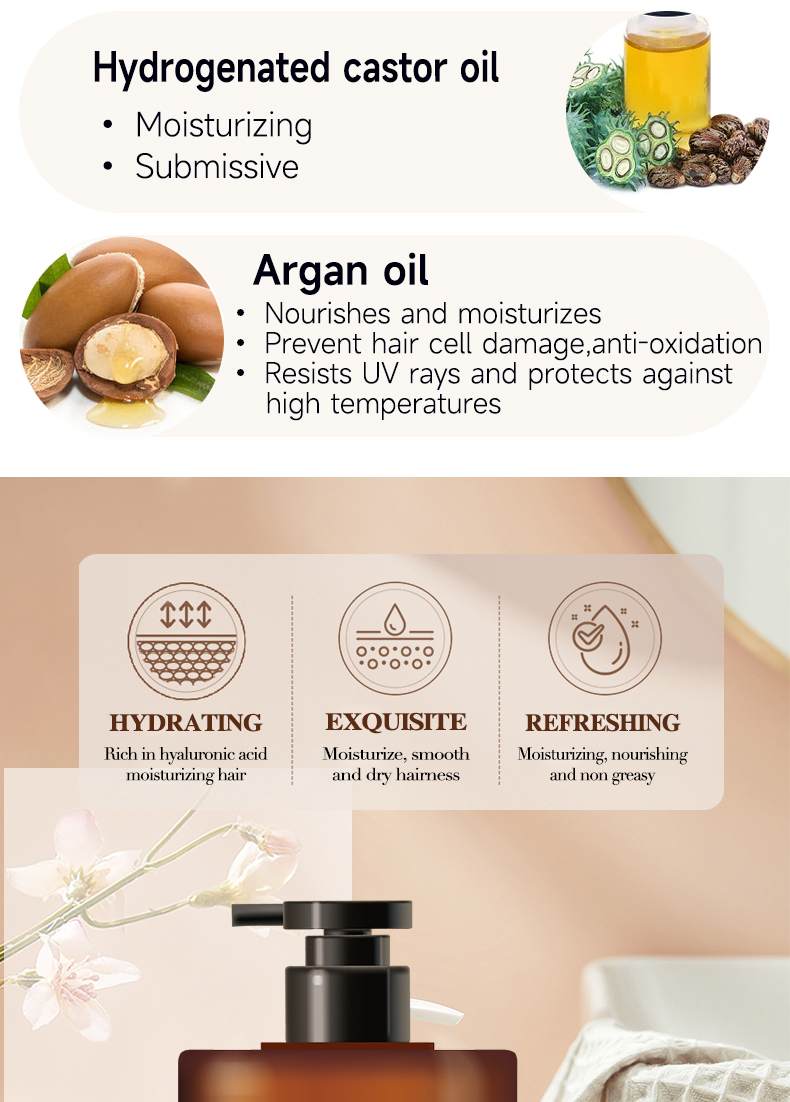 Hydrogenated castor oil
• Moisturizing
• Submissive

Argan oil
• Nourishes and moisturizes
• Prevent hair cell damage,anti-oxidation
• Resists UV rays and protects against high temperatures

HYDRATING
Rich in hyaluronic acid moisturizing hair

EXQUISITE
Moisturize, smooth and dry hairness

REFRESHING
Moisturizing, nourishing and non greasy