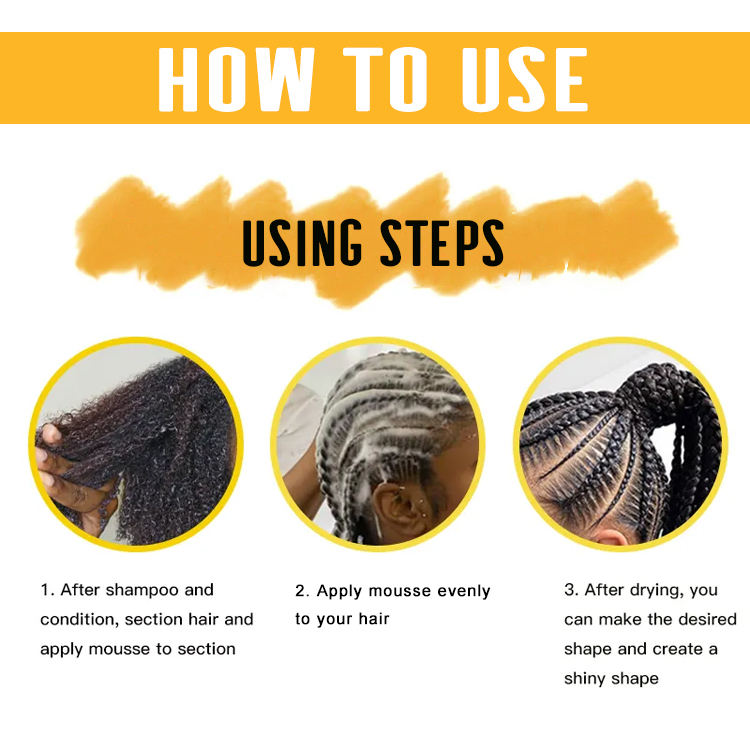 HOW TO USE

USING STEPS

1. After shampoo and condition, section hair and apply mousse to section

2. Apply mousse evenly to your hair

3. After drying, you can make the desired shape and create a shiny shape