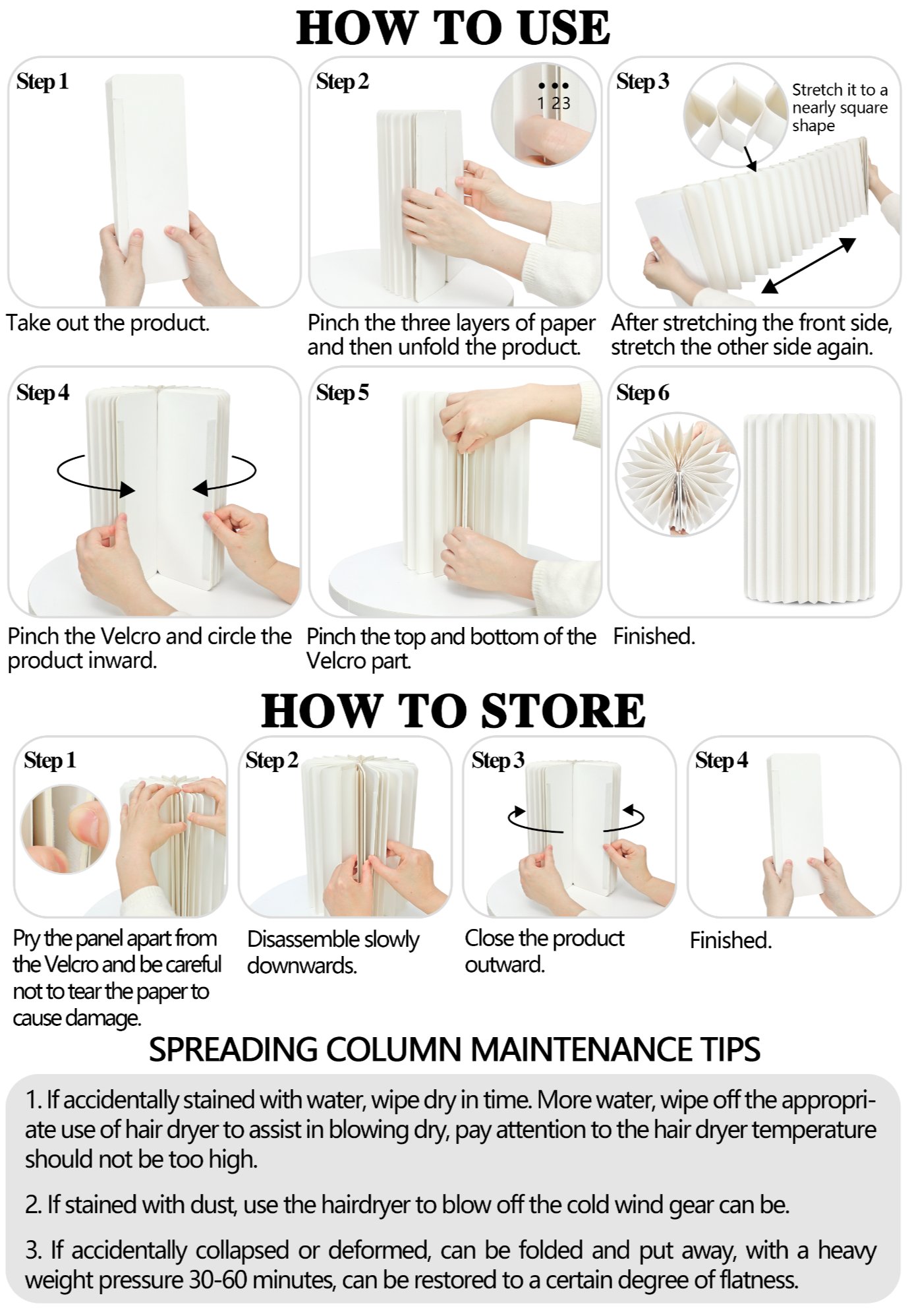 HOW TO USE

Step 1

Take out the product.

Step 2

1 2 3

Pinch the three layers of paper and then unfold the product.

Step 3

Stretch it to a nearly square shape

After stretching the front side, stretch the other side again.

Step 4

Pinch the Velcro and circle the product inward.

Step 5

Pinch the top and bottom of the Velcro part.

Step 6

Finished.

HOW TO STORE

Step 1

Pry the panel apart from the Velcro and be careful not to tear the paper to cause damage.

Step 2

Disassemble slowly downwards.

Step 3

Close the product outward.

Step 4

Finished.

SPREADING COLUMN MAINTENANCE TIPS

1. If accidentally stained with water, wipe dry in time. More water, wipe off the appropriate use of hair dryer to assist in blowing dry, pay attention to the hair dryer temperature should not be too high.

2. If stained with dust, use the hairdryer to blow off the cold wind gear can be.

3. If accidentally collapsed or deformed, can be folded and put away, with a heavy weight pressure 30-60 minutes, can be restored to a certain degree of flatness.