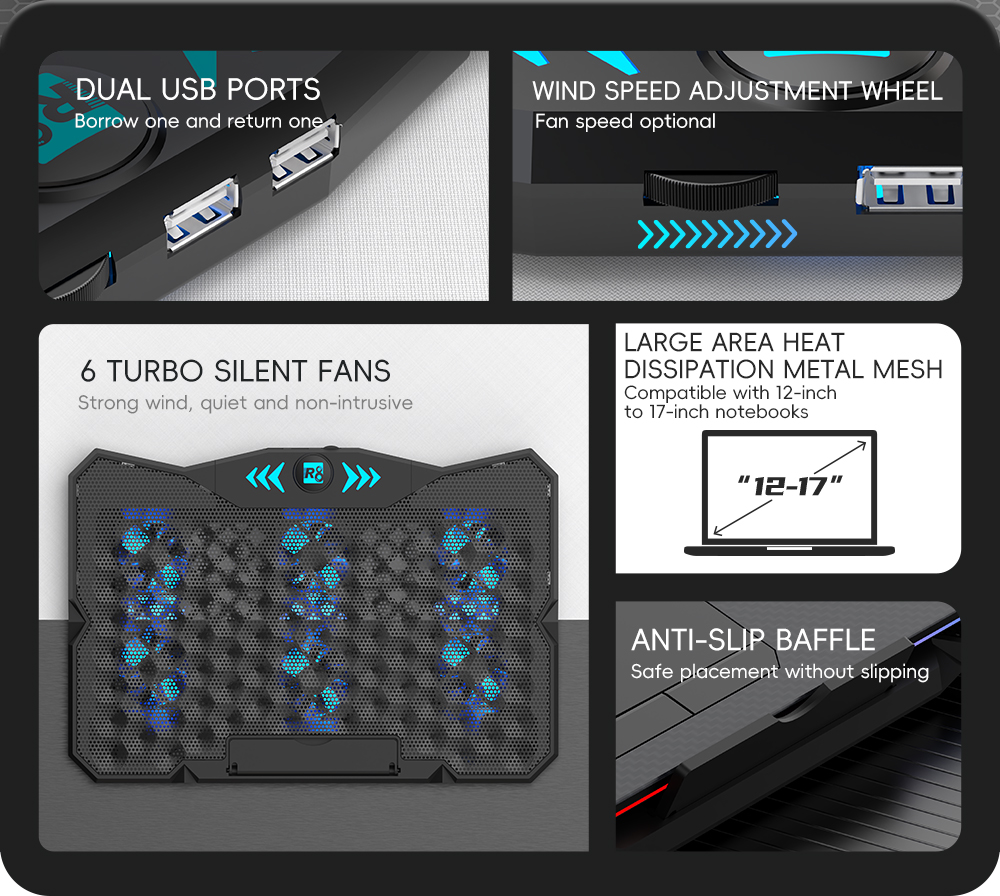 DUAL USB PORTS
Borrow one and return one

WIND SPEED ADJUSTMENT WHEEL
Fan speed optional

6 TURBO SILENT FANS
Strong wind, quiet and non-intrusive

R8

LARGE AREA HEAT DISSIPATION METAL MESH
Compatible with 12-inch to 17-inch notebooks

"12-17"

ANTI-SLIP BAFFLE
Safe placement without slipping