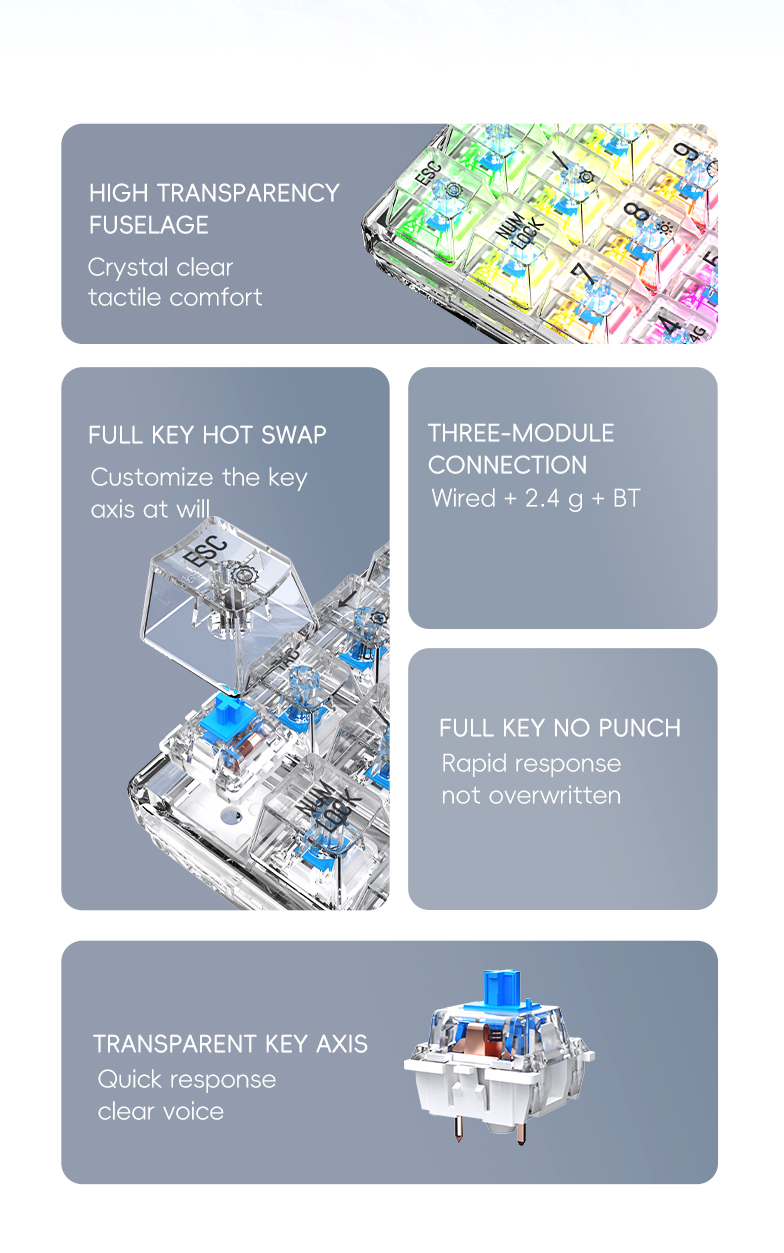 HIGH TRANSPARENCY FUSELAGE

Crystal clear tactile comfort

ESC
NUM LOCK
/
9
8
7
5
4

FULL KEY HOT SWAP

Customize the key axis at will

ESC
NUM LOCK

THREE-MODULE CONNECTION

Wired + 2.4 g + BT

FULL KEY NO PUNCH

Rapid response not overwritten

TRANSPARENT KEY AXIS

Quick response clear voice