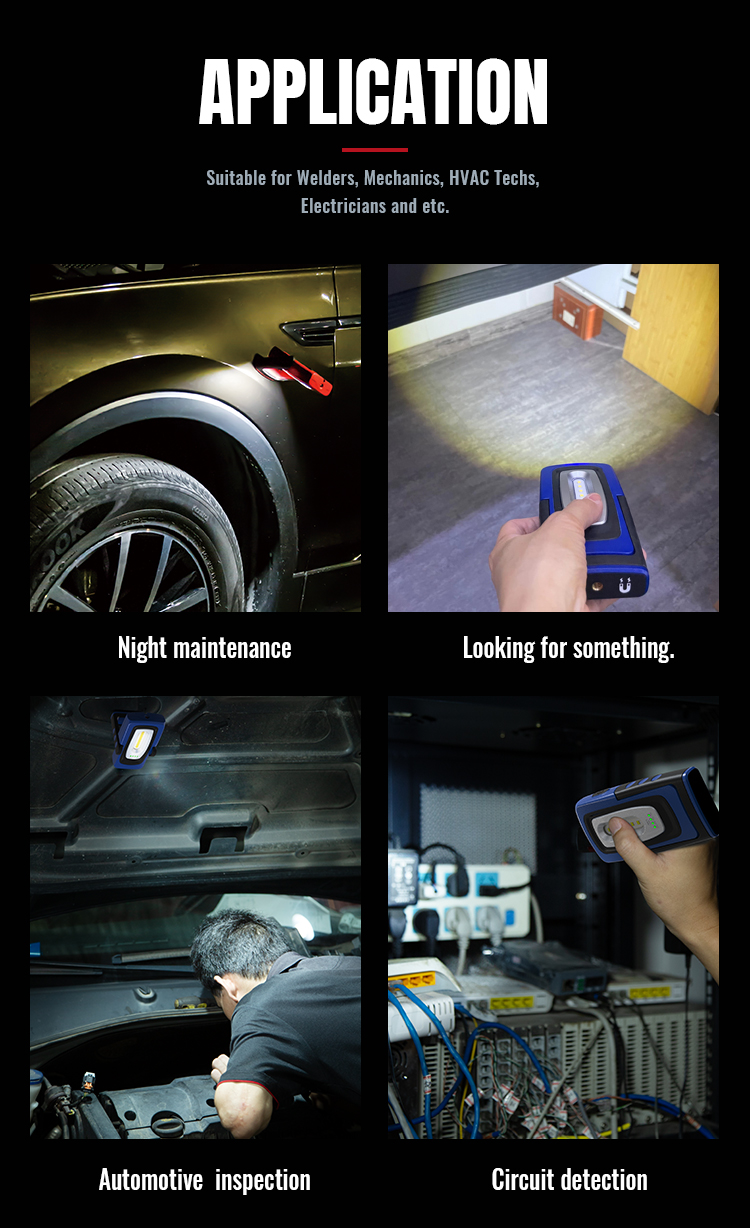 APPLICATION

Suitable for Welders, Mechanics, HVAC Techs, Electricians and etc.

Night maintenance

Looking for something.

Automotive inspection

Circuit detection