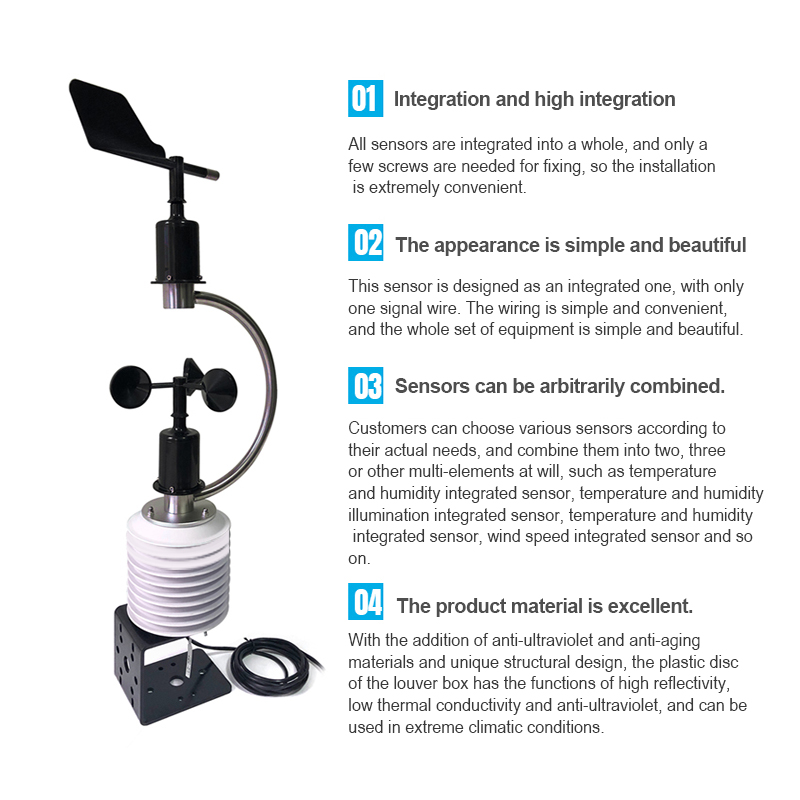 01 Integration and high integration

All sensors are integrated into a whole, and only a few screws are needed for fixing, so the installation is extremely convenient.

02 The appearance is simple and beautiful

This sensor is designed as an integrated one, with only one signal wire. The wiring is simple and convenient, and the whole set of equipment is simple and beautiful.

03 Sensors can be arbitrarily combined.

Customers can choose various sensors according to their actual needs, and combine them into two, three or other multi-elements at will, such as temperature and humidity integrated sensor, temperature and humidity illumination integrated sensor, temperature and humidity integrated sensor, wind speed integrated sensor and so on.

04 The product material is excellent.

With the addition of anti-ultraviolet and anti-aging materials and unique structural design, the plastic disc of the louver box has the functions of high reflectivity, low thermal conductivity and anti-ultraviolet, and can be used in extreme climatic conditions.