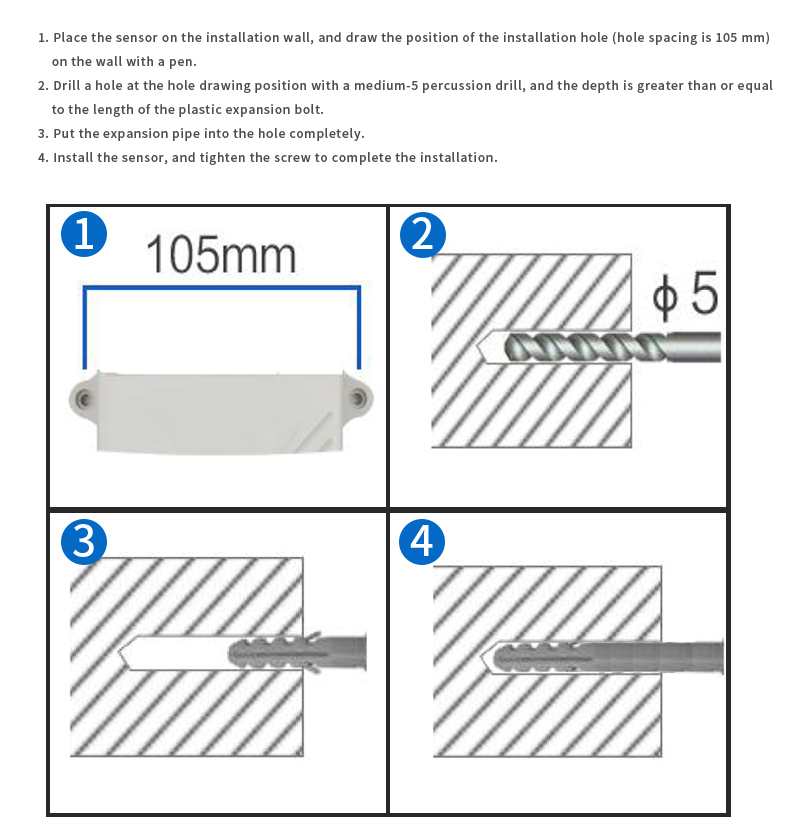 1. Place the sensor on the installation wall, and draw the position of the installation hole (hole spacing is 105 mm) on the wall with a pen.
2. Drill a hole at the hole drawing position with a medium-5 percussion drill, and the depth is greater than or equal to the length of the plastic expansion bolt.
3. Put the expansion pipe into the hole completely.
4. Install the sensor, and tighten the screw to complete the installation.

1

105mm

2

$\phi 5$

3

4