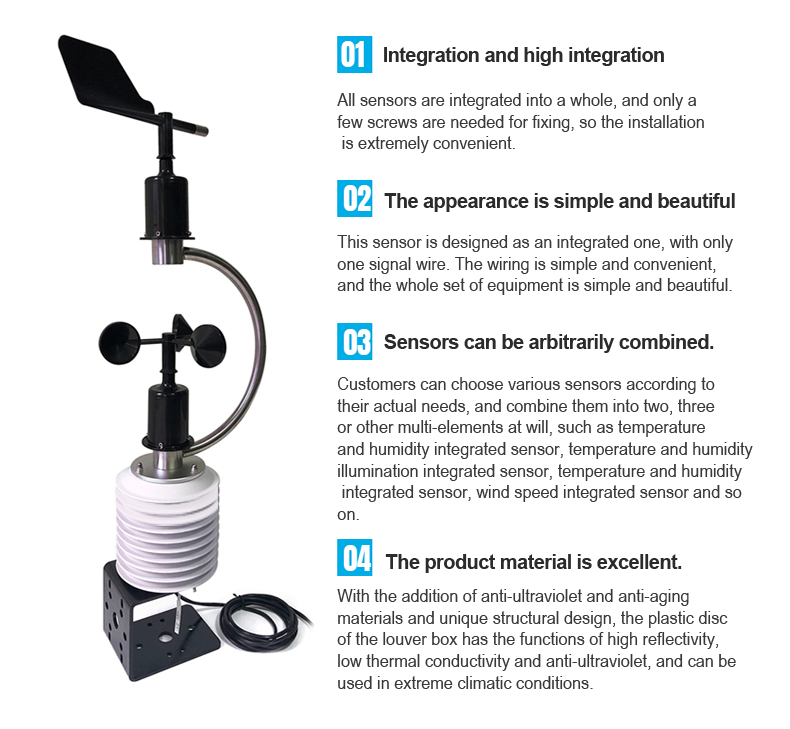 01 Integration and high integration

All sensors are integrated into a whole, and only a few screws are needed for fixing, so the installation is extremely convenient.

02 The appearance is simple and beautiful

This sensor is designed as an integrated one, with only one signal wire. The wiring is simple and convenient, and the whole set of equipment is simple and beautiful.

03 Sensors can be arbitrarily combined.

Customers can choose various sensors according to their actual needs, and combine them into two, three or other multi-elements at will, such as temperature and humidity integrated sensor, temperature and humidity illumination integrated sensor, temperature and humidity integrated sensor, wind speed integrated sensor and so on.

04 The product material is excellent.

With the addition of anti-ultraviolet and anti-aging materials and unique structural design, the plastic disc of the louver box has the functions of high reflectivity, low thermal conductivity and anti-ultraviolet, and can be used in extreme climatic conditions.