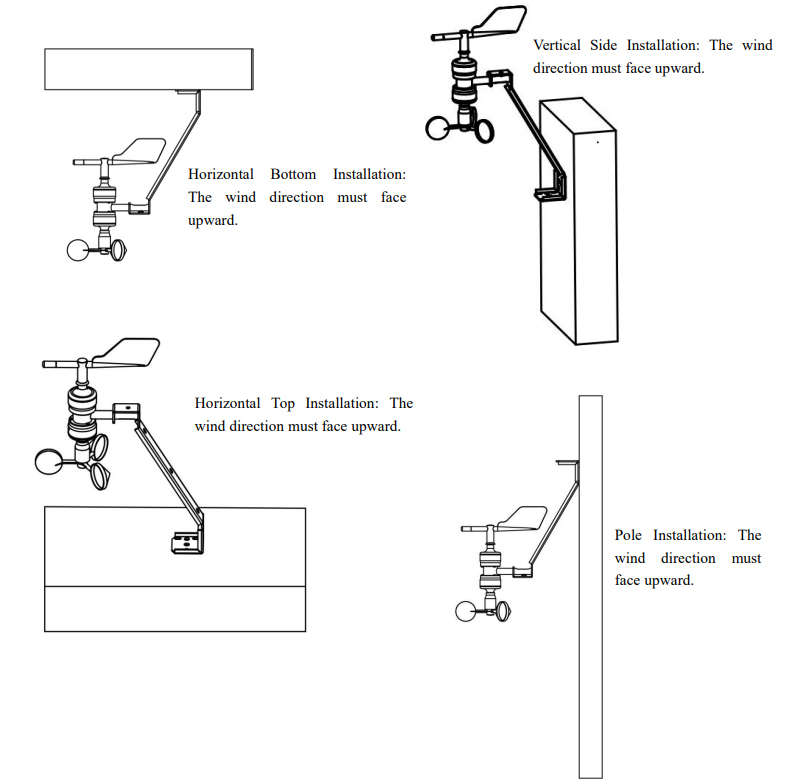 Vertical Side Installation: The wind direction must face upward.

Horizontal Bottom Installation: The wind direction must face upward.

Horizontal Top Installation: The wind direction must face upward.

Pole Installation: The wind direction must face upward.