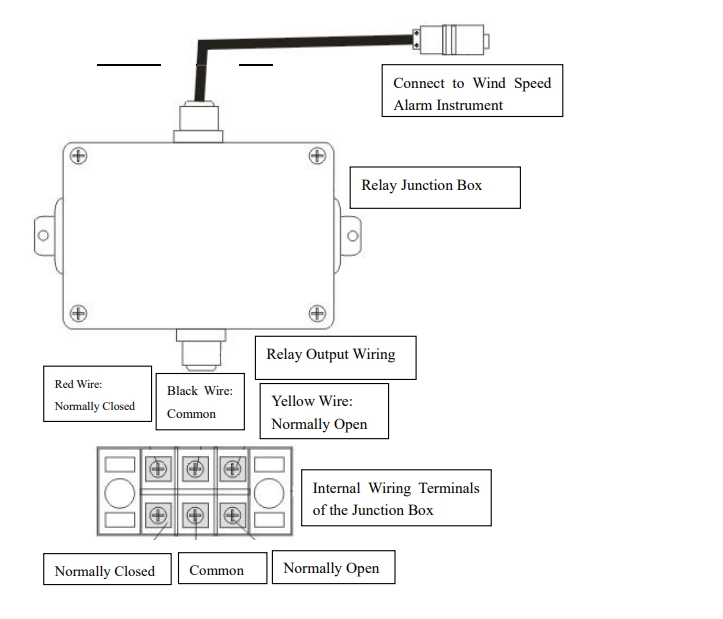 Connect to Wind Speed Alarm Instrument

Relay Junction Box

Relay Output Wiring

Red Wire:
Normally Closed

Black Wire:
Common

Yellow Wire:
Normally Open

Internal Wiring Terminals of the Junction Box

Normally Closed

Common

Normally Open