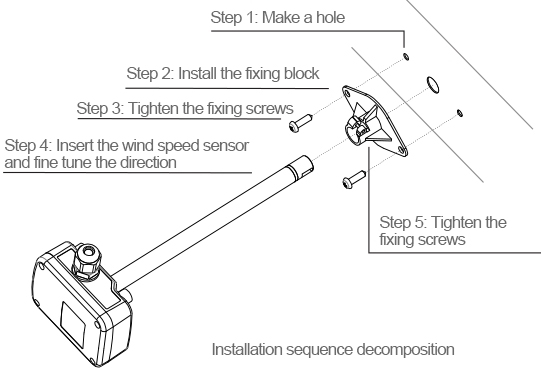 Step 1: Make a hole

Step 2: Install the fixing block

Step 3: Tighten the fixing screws

Step 4: Insert the wind speed sensor and fine tune the direction

Step 5: Tighten the fixing screws

Installation sequence decomposition