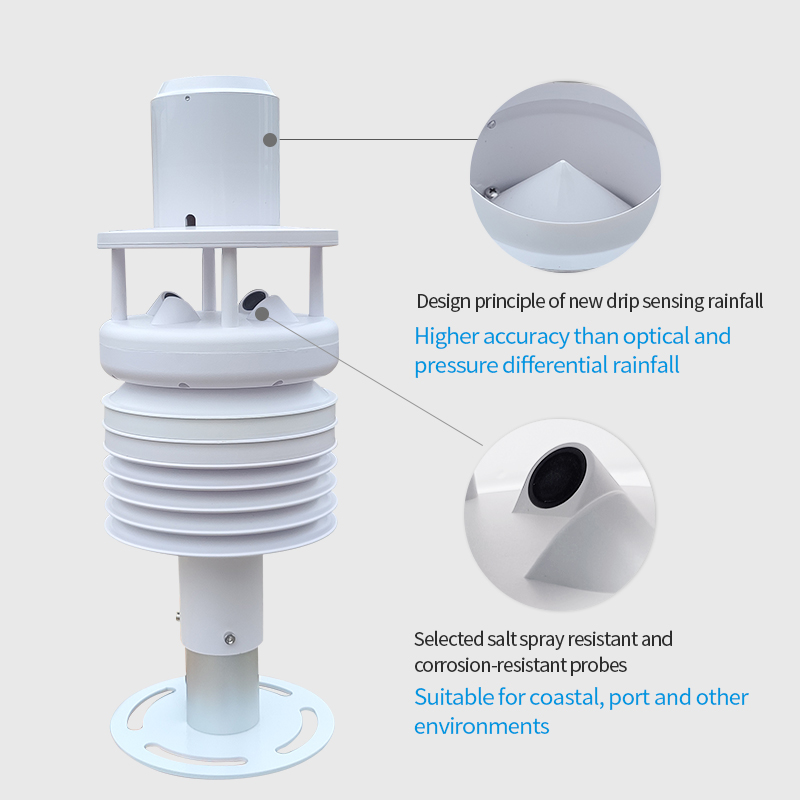 Design principle of new drip sensing rainfall

Higher accuracy than optical and pressure differential rainfall

Selected salt spray resistant and corrosion-resistant probes

Suitable for coastal, port and other environments