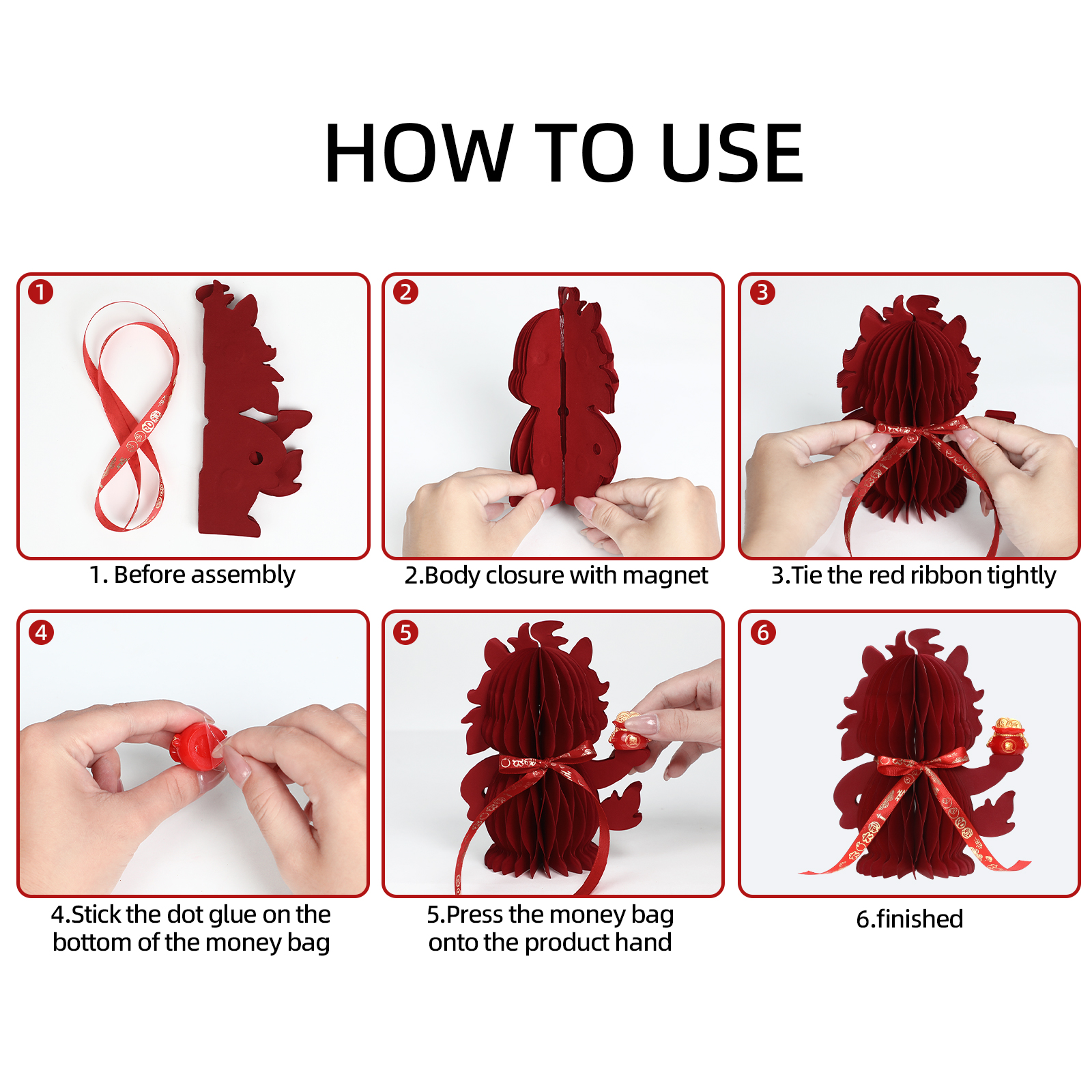 HOW TO USE

1

1. Before assembly

2

2.Body closure with magnet

3

3.Tie the red ribbon tightly

4

4.Stick the dot glue on the bottom of the money bag

5

5.Press the money bag onto the product hand

6

6.finished