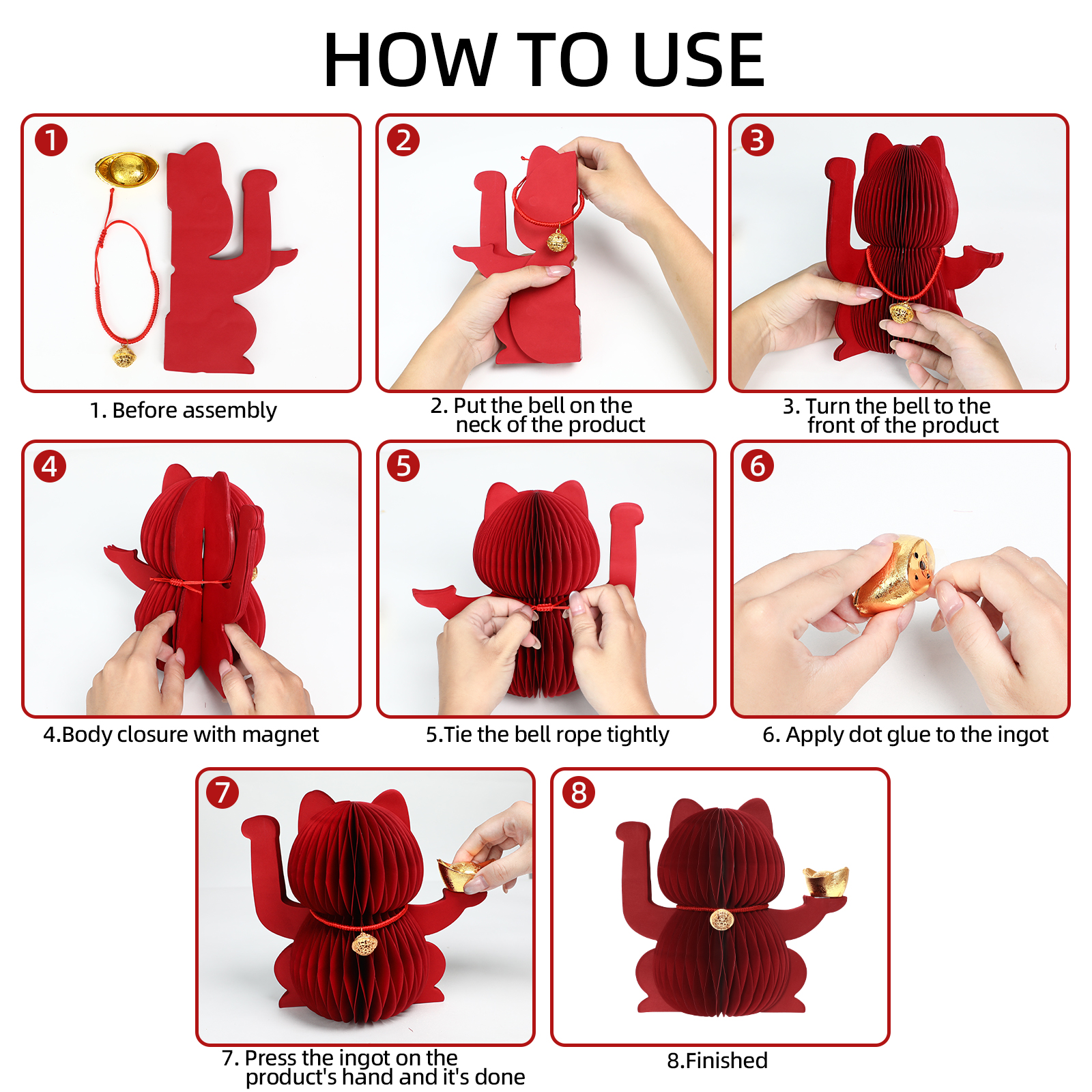 HOW TO USE

1

1. Before assembly

2

2. Put the bell on the neck of the product

3

3. Turn the bell to the front of the product

4

4.Body closure with magnet

5

5.Tie the bell rope tightly

6

6. Apply dot glue to the ingot

7

7. Press the ingot on the product's hand and it's done

8

8.Finished