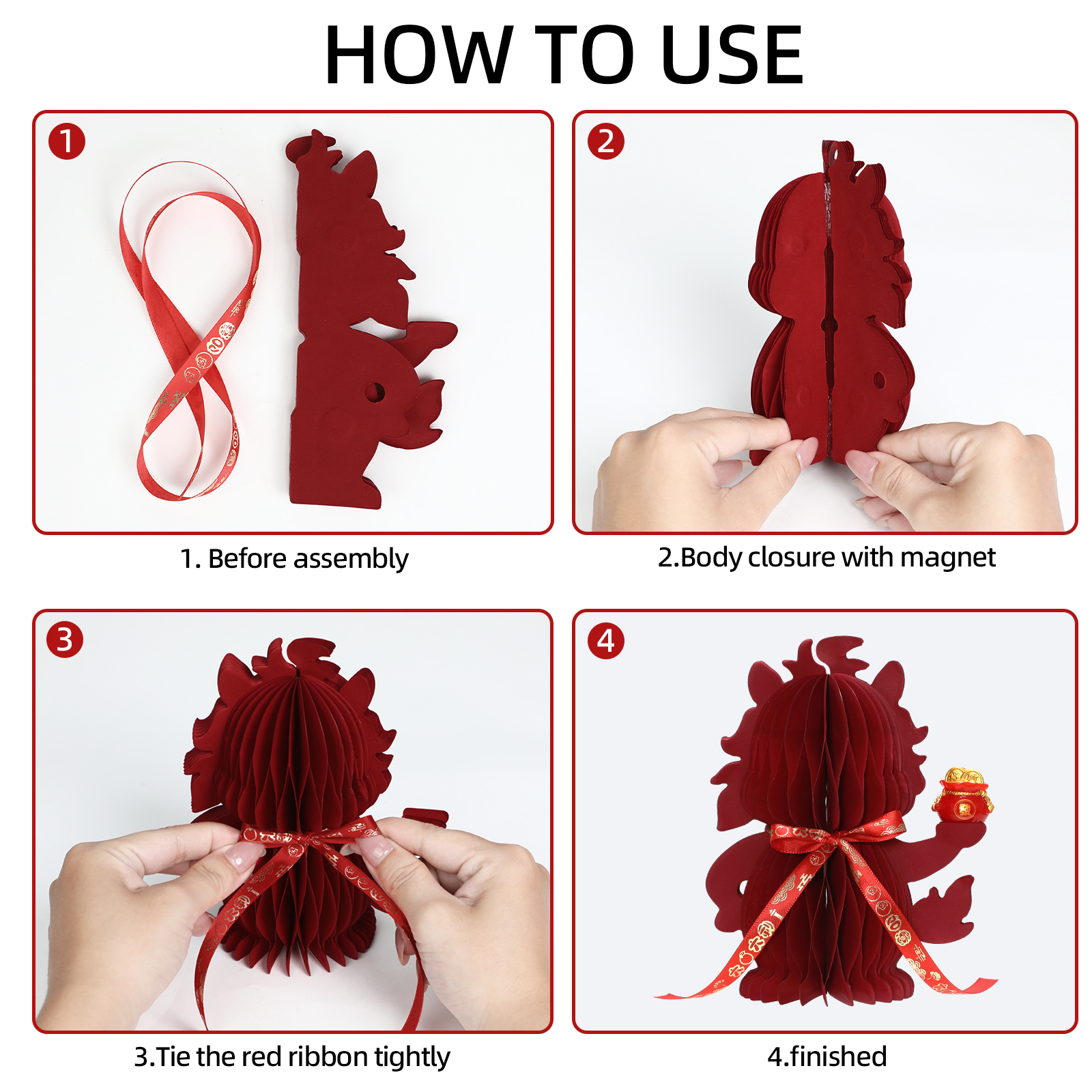 HOW TO USE

1

1. Before assembly

2

2.Body closure with magnet

3

3.Tie the red ribbon tightly

4

4.finished