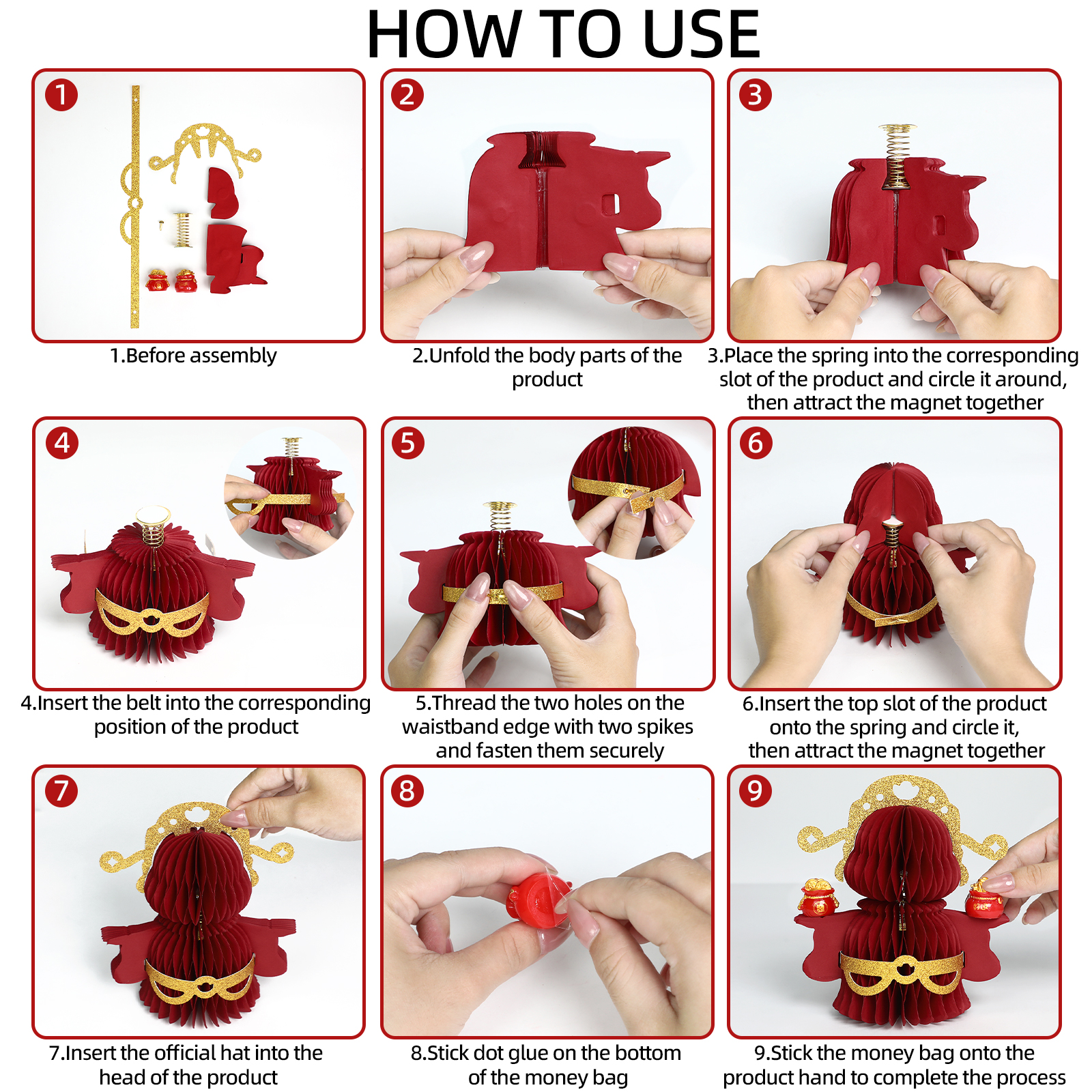 HOW TO USE

1

1.Before assembly

2

2.Unfold the body parts of the product

3

3.Place the spring into the corresponding slot of the product and circle it around, then attract the magnet together

4

4.Insert the belt into the corresponding position of the product

5

5.Thread the two holes on the waistband edge with two spikes and fasten them securely

6

6.Insert the top slot of the product onto the spring and circle it, then attract the magnet together

7

7.Insert the official hat into the head of the product

8

8.Stick dot glue on the bottom of the money bag

9

9.Stick the money bag onto the product hand to complete the process