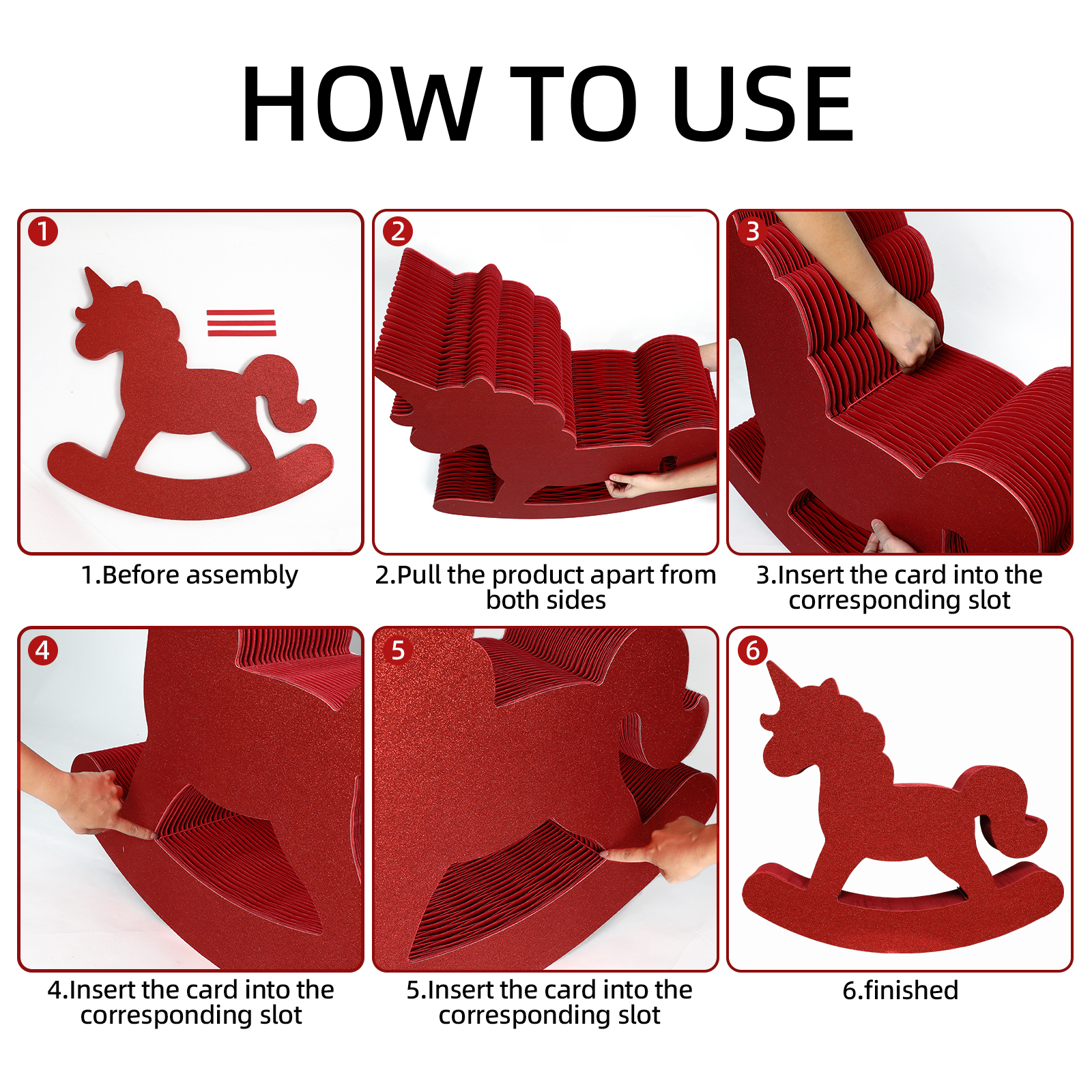 HOW TO USE

1

1.Before assembly

2

2.Pull the product apart from both sides

3

3.Insert the card into the corresponding slot

4

4.Insert the card into the corresponding slot

5

5.Insert the card into the corresponding slot

6

6.finished